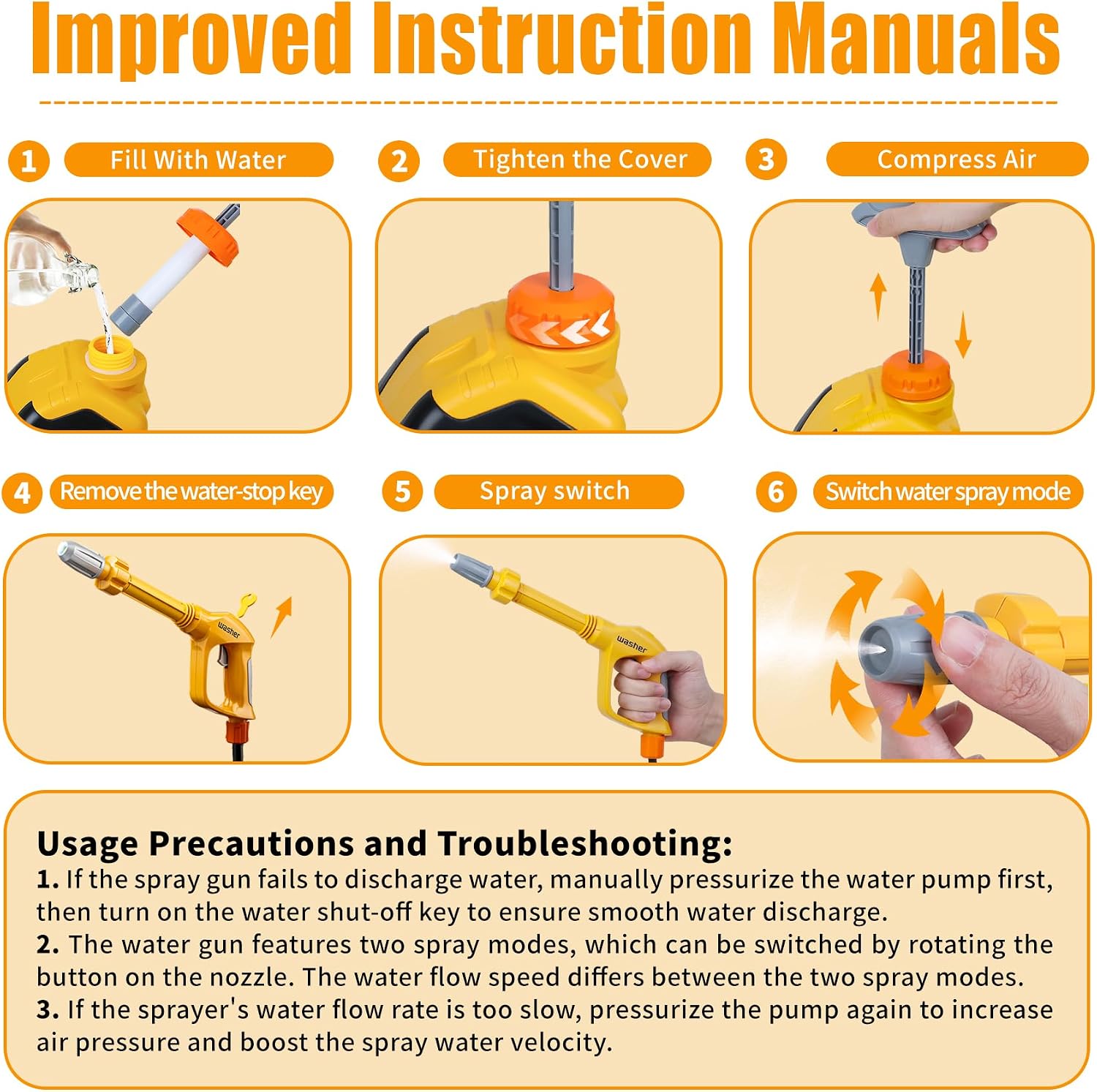 Improved Instruction Manuals

1 Fill With Water

2 Tighten the Cover

3 Compress Air

4 Remove the water-stop key

washer

5 Spray switch

washer

6 Switch water spray mode

Usage Precautions and Troubleshooting:
1. If the spray gun fails to discharge water, manually pressurize the water pump first, then turn on the water shut-off key to ensure smooth water discharge.
2. The water gun features two spray modes, which can be switched by rotating the button on the nozzle. The water flow speed differs between the two spray modes.
3. If the sprayer's water flow rate is too slow, pressurize the pump again to increase air pressure and boost the spray water velocity.