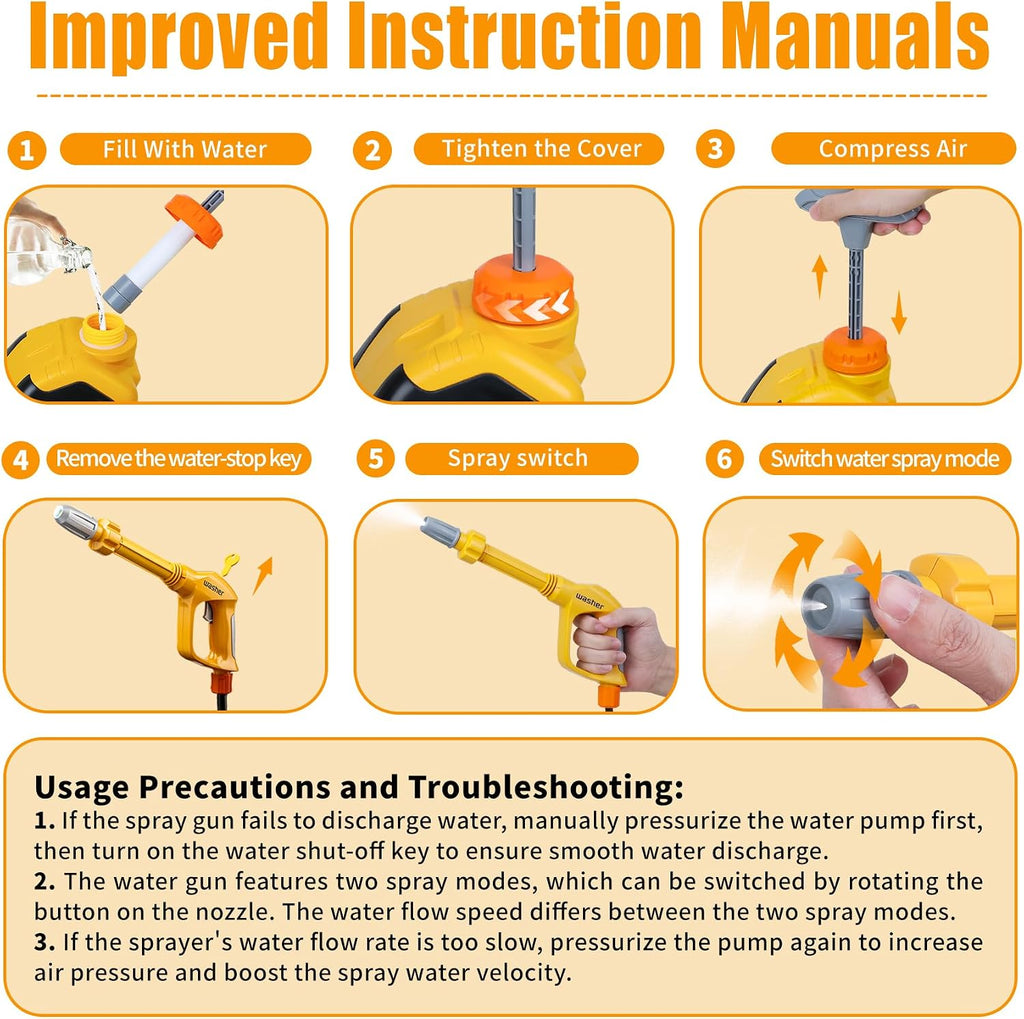 Improved Instruction Manuals

1 Fill With Water

2 Tighten the Cover

3 Compress Air

4 Remove the water-stop key

washer

5 Spray switch

washer

6 Switch water spray mode

Usage Precautions and Troubleshooting:
1. If the spray gun fails to discharge water, manually pressurize the water pump first, then turn on the water shut-off key to ensure smooth water discharge.
2. The water gun features two spray modes, which can be switched by rotating the button on the nozzle. The water flow speed differs between the two spray modes.
3. If the sprayer's water flow rate is too slow, pressurize the pump again to increase air pressure and boost the spray water velocity.