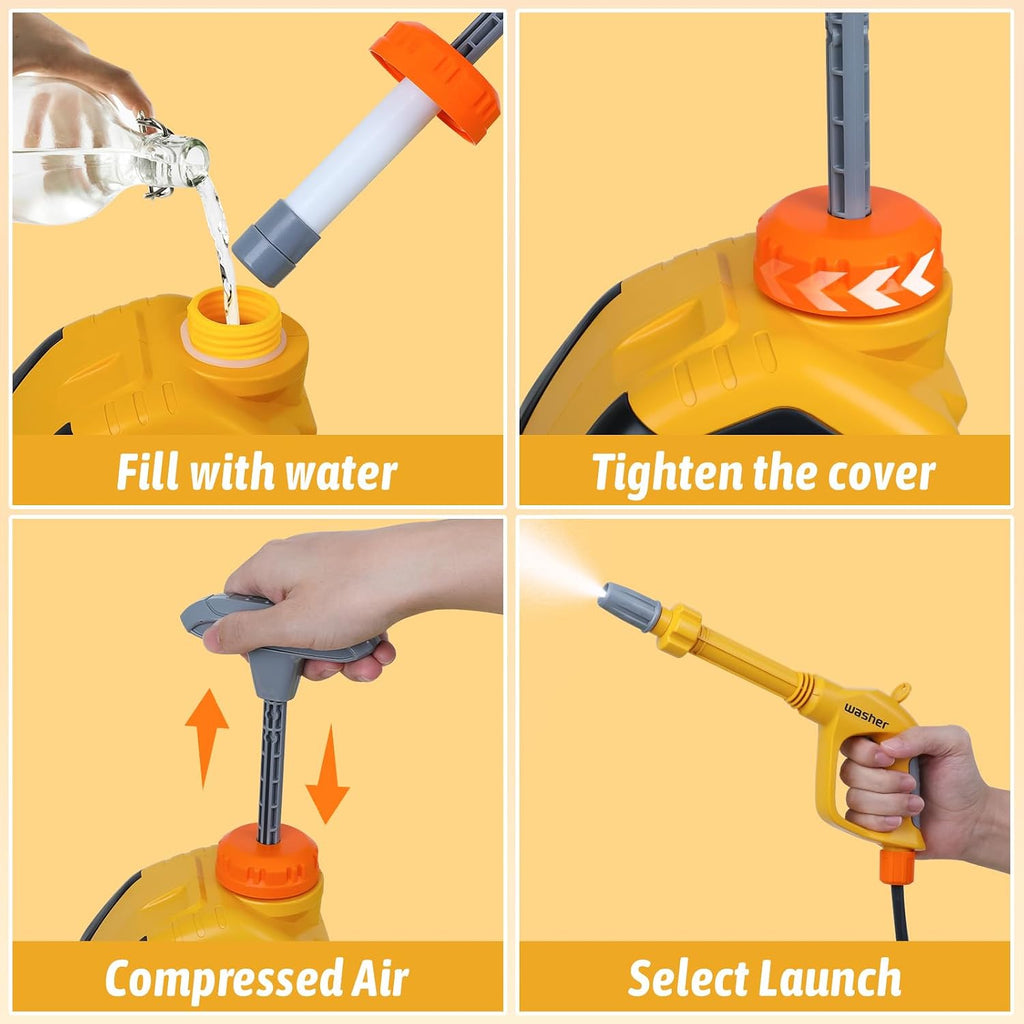 Fill with water

Tighten the cover

Compressed Air

washer

Select Launch